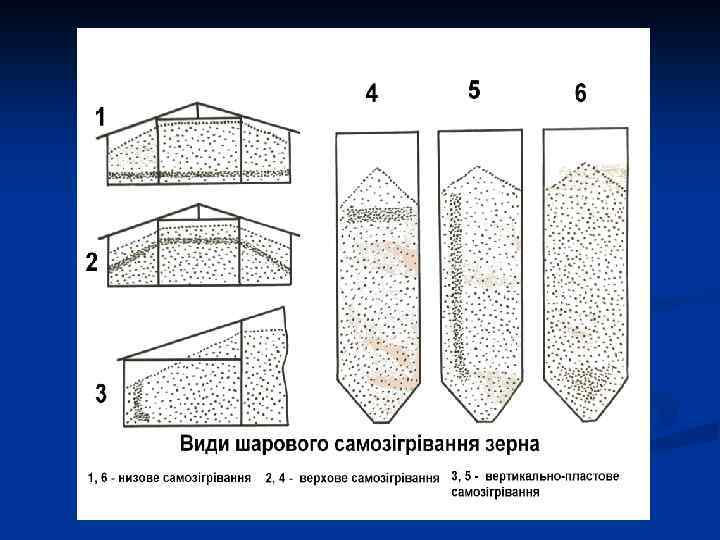 1

2

3

4

5

6

Види шарового самозігрівання зерна

1, 6 - низове самозігрівання   2, 4 - верхове самозігрівання   3, 5 - вертикально-пластове самозігрівання