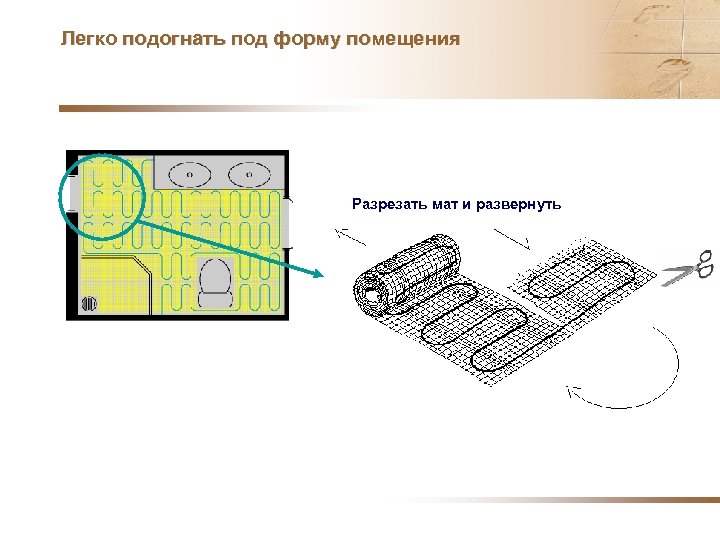 Легко подогнать под форму помещения

Разрезать мат и развернуть