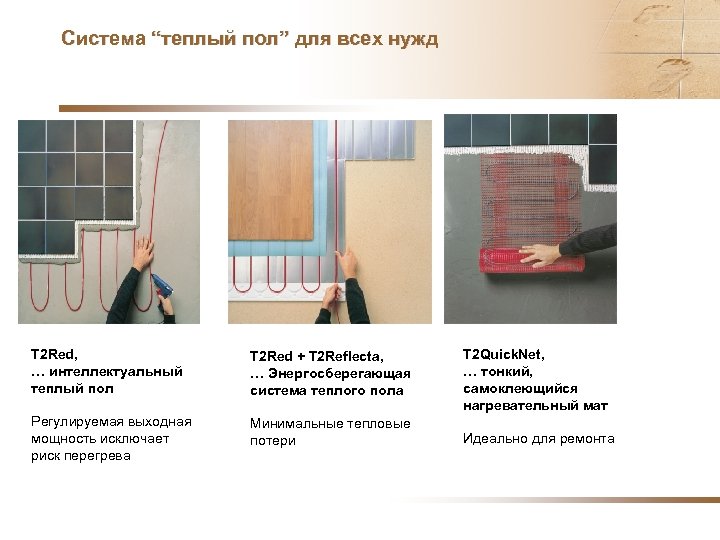 Система “теплый пол” для всех нужд

T2Red,
… интеллектуальный теплый пол

Регулируемая выходная мощность исключает риск перегрева

T2Red + T2Reflecta,
… Энергосберегающая система теплого пола

Минимальные тепловые потери

T2QuickNet,
… тонкий, самоклеющийся нагревательный мат

Идеально для ремонта