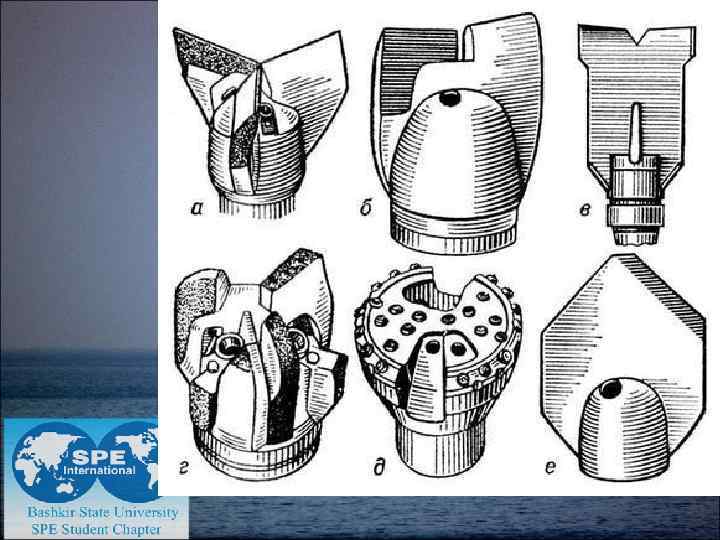 а
б
в
г
д
е

SPE
International
Bashkir State University
SPE Student Chapter