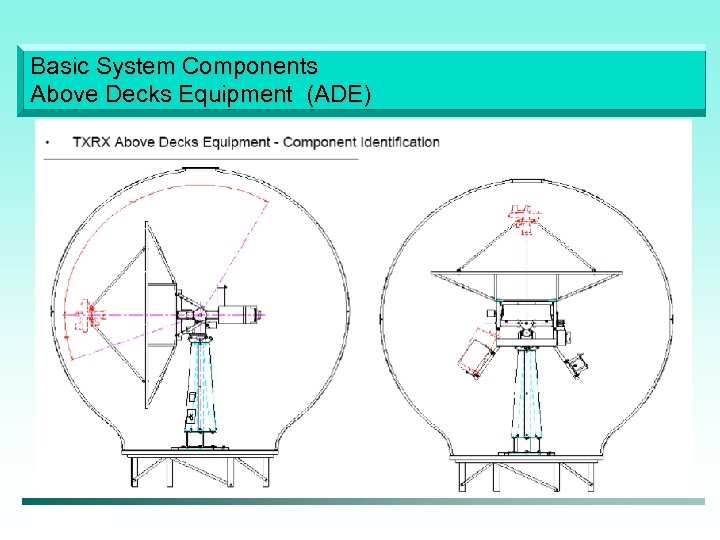 Basic System Components
Above Decks Equipment (ADE)

• TXRX Above Decks Equipment - Component Identification