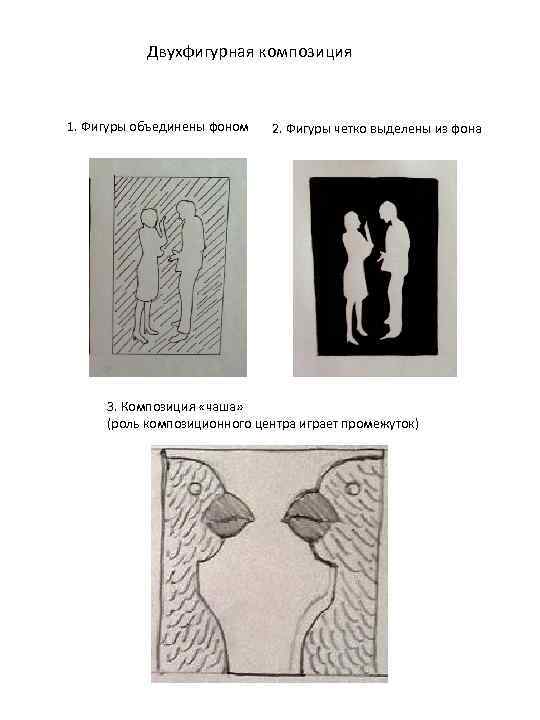 Двухфигурная композиция

1. Фигуры объединены фоном

2. Фигуры четко выделены из фона

3. Композиция «чаша»
(роль композиционного центра играет промежуток)