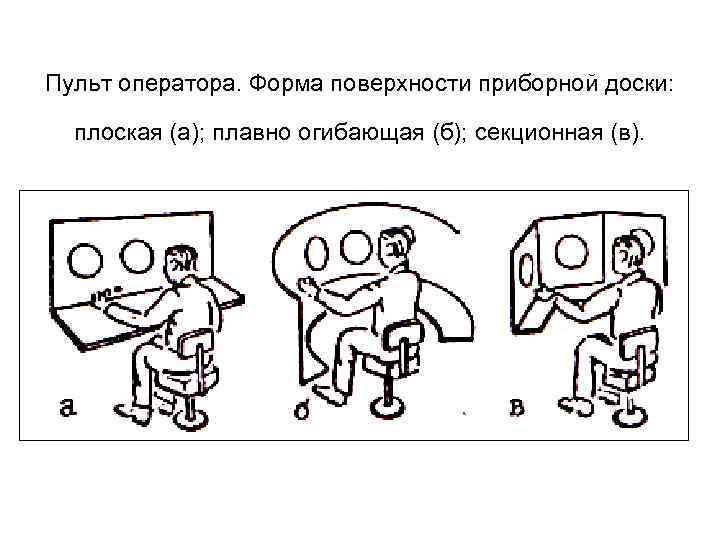 Пульт оператора. Форма поверхности приборной доски: плоская (а); плавно огибающая (б); секционная (в).

а

б

в