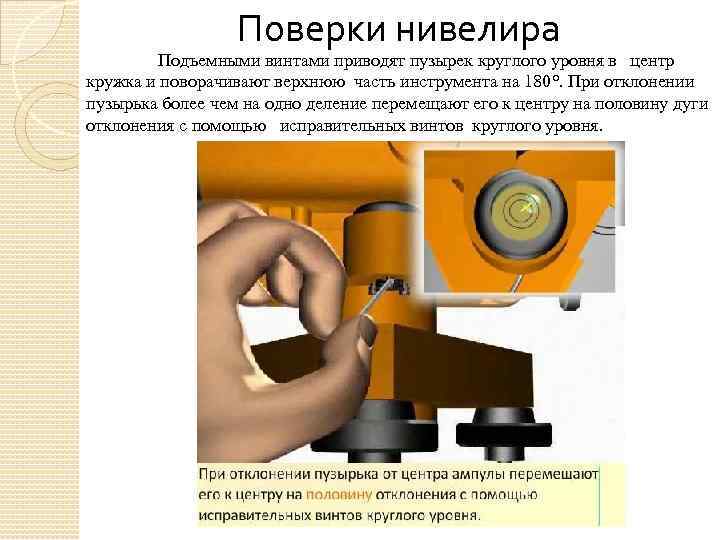 Поверки нивелира

Подъемными винтами приводят пузырек круглого уровня в центр кружка и поворачивают верхнюю часть инструмента на 180°. При отклонении пузырька более чем на одно деление перемещают его к центру на половину дуги отклонения с помощью исправительных винтов круглого уровня.

При отклонении пузырька от центра ампулы перемешают его к центру на половину отклонения с помощью исправительных винтов круглого уровня.