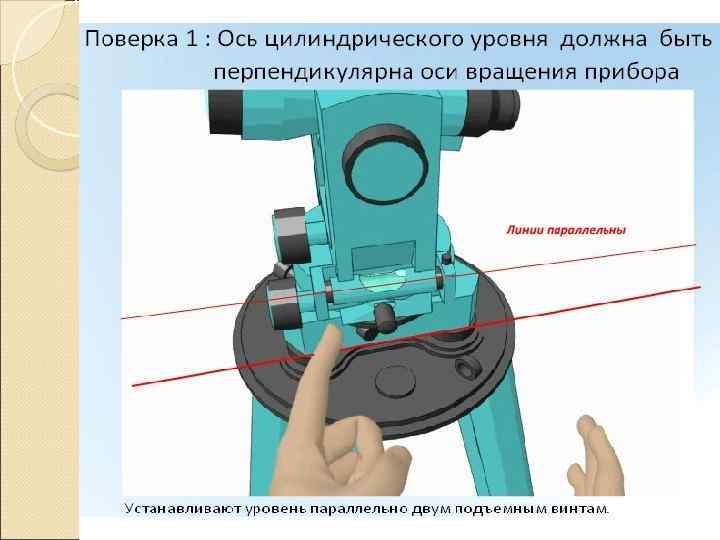 Поверка 1 : Ось цилиндрического уровня должна быть перпендикулярна оси вращения прибора

Линии параллельны

Устанавливают уровень параллельно двум подъемным винтам.