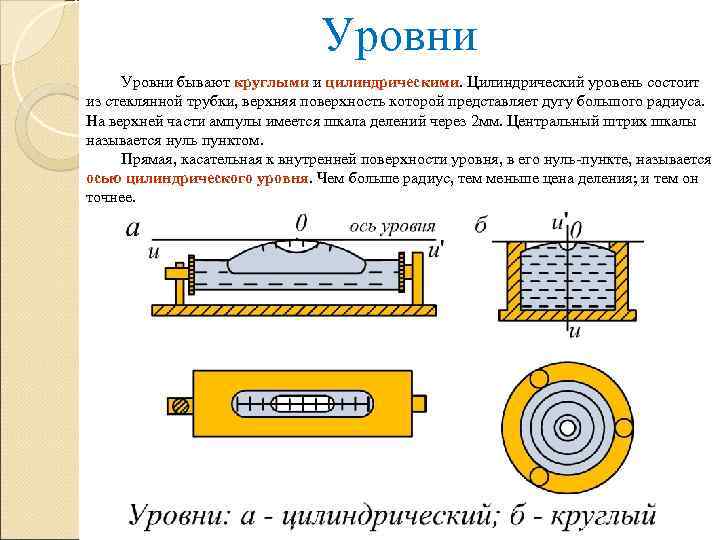 Уровни

Уровни бывают круглыми и цилиндрическими. Цилиндрический уровень состоит из стеклянной трубки, верхняя поверхность которой представляет дугу большого радиуса. На верхней части ампулы имеется шкала делений через 2мм. Центральный штрих шкалы называется нуль пунктом.

Прямая, касательная к внутренней поверхности уровня, в его нуль-пункте, называется осью цилиндрического уровня. Чем больше радиус, тем меньше цена деления; и тем он точнее.

а
0
ось уровня
и
и'

б
и'
0
и

Уровни: а - цилиндрический; б - круглый