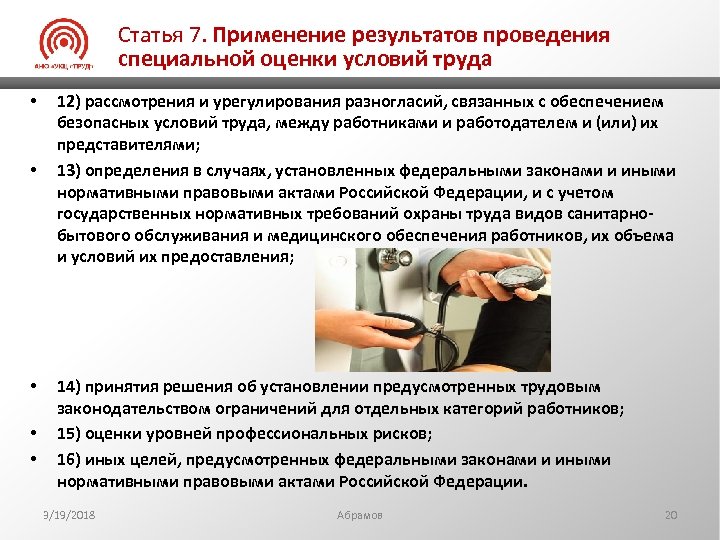 АНО «УКЦ «ТРУД»

Статья 7. Применение результатов проведения специальной оценки условий труда

• 12) рассмотрения и урегулирования разногласий, связанных с обеспечением безопасных условий труда, между работниками и работодателем и (или) их представителями;

• 13) определения в случаях, установленных федеральными законами и иными нормативными правовыми актами Российской Федерации, и с учетом государственных нормативных требований охраны труда видов санитарно-бытового обслуживания и медицинского обеспечения работников, их объема и условий их предоставления;

• 14) принятия решения об установлении предусмотренных трудовым законодательством ограничений для отдельных категорий работников;

• 15) оценки уровней профессиональных рисков;

• 16) иных целей, предусмотренных федеральными законами и иными нормативными правовыми актами Российской Федерации.

3/19/2018 Абрамов 20