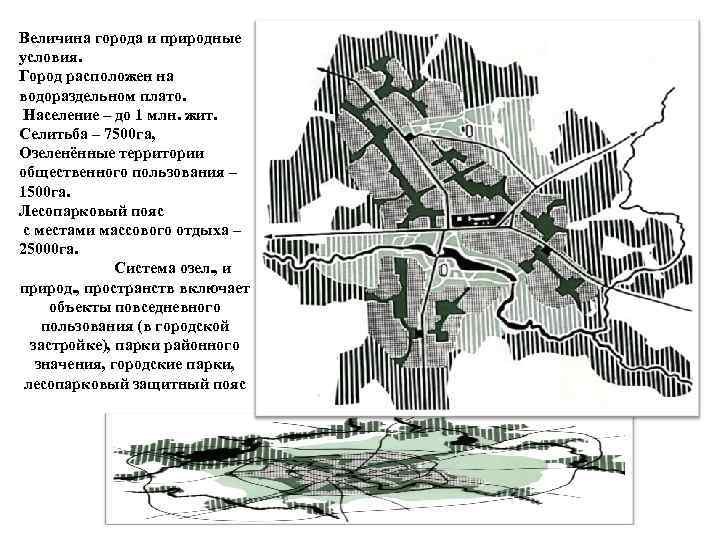 Величина города и природные условия.
Город расположен на водораздельном плато.
Население – до 1 млн. жит.
Селитьба – 7500га,
Озеленённые территории общественного пользования – 1500га.
Лесопарковый пояс с местами массового отдыха – 25000га.

Система озел. и природ. пространств включает объекты повседневного пользования (в городской застройке), парки районного значения, городские парки, лесопарковый защитный пояс