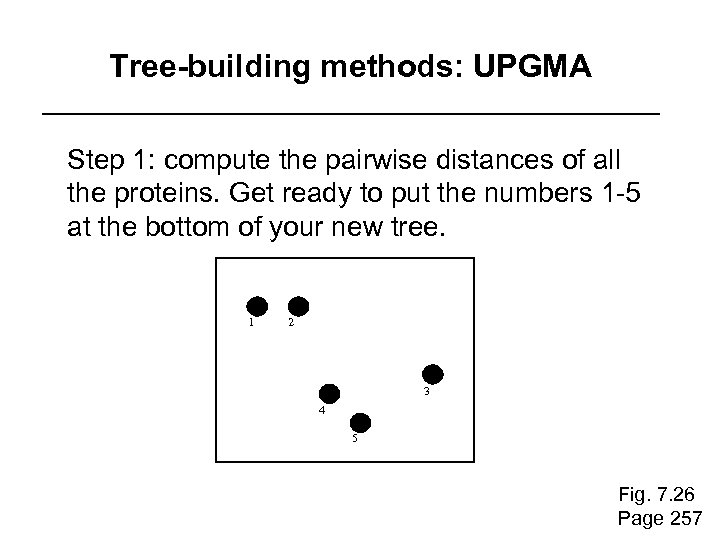 Tree-building methods: UPGMA

Step 1: compute the pairwise distances of all the proteins. Get ready to put the numbers 1-5 at the bottom of your new tree.

1 2

3

4

5

Fig. 7.26
Page 257