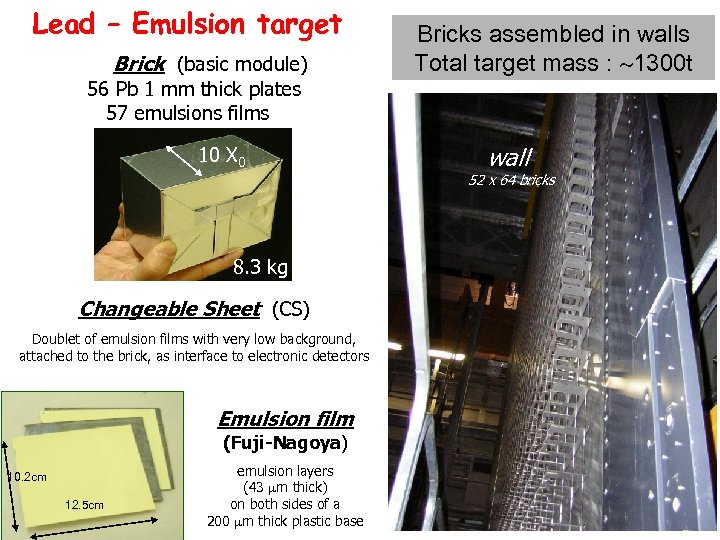 Lead – Emulsion target

Brick (basic module)
56 Pb 1 mm thick plates
57 emulsions films

10 $X_0$

8.3 kg

Changeable Sheet (CS)

Doublet of emulsion films with very low background, attached to the brick, as interface to electronic detectors

10.2cm

12.5cm

Emulsion film
(Fuji-Nagoya)

emulsion layers
(43 $\mu$m thick)
on both sides of a
200 $\mu$m thick plastic base

Bricks assembled in walls
Total target mass : ~1300t

wall
52 x 64 bricks