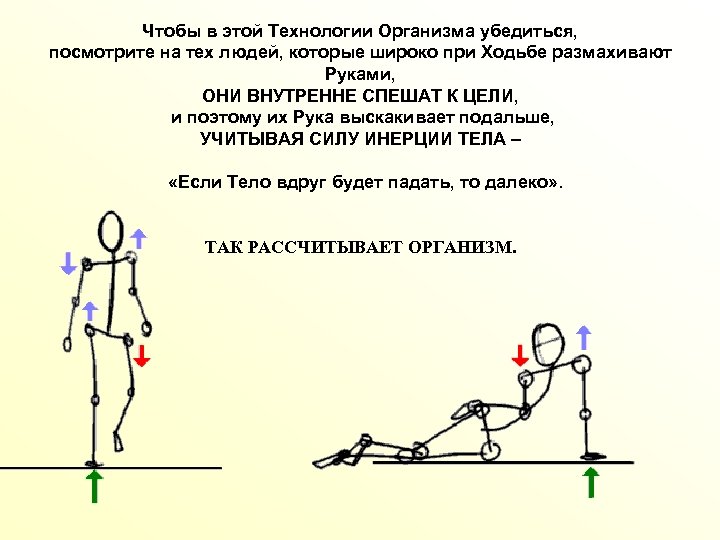 Чтобы в этой Технологии Организма убедиться, посмотрите на тех людей, которые широко при Ходьбе размахивают Руками,
ОНИ ВНУТРЕННЕ СПЕШАТ К ЦЕЛИ,
и поэтому их Рука выскакивает подальше,
УЧИТЫВАЯ СИЛУ ИНЕРЦИИ ТЕЛА –

«Если Тело вдруг будет падать, то далеко».

ТАК РАССЧИТЫВАЕТ ОРГАНИЗМ.