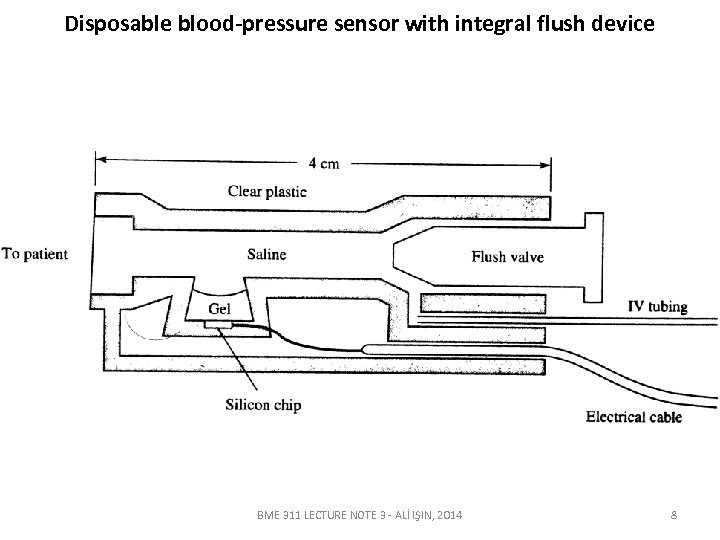 Disposable blood-pressure sensor with integral flush device

4 cm

Clear plastic

To patient

Saline

Flush valve

Gel

IV tubing

Silicon chip

Electrical cable

BME 311 LECTURE NOTE 3 - ALİ IŞIN, 2014

8