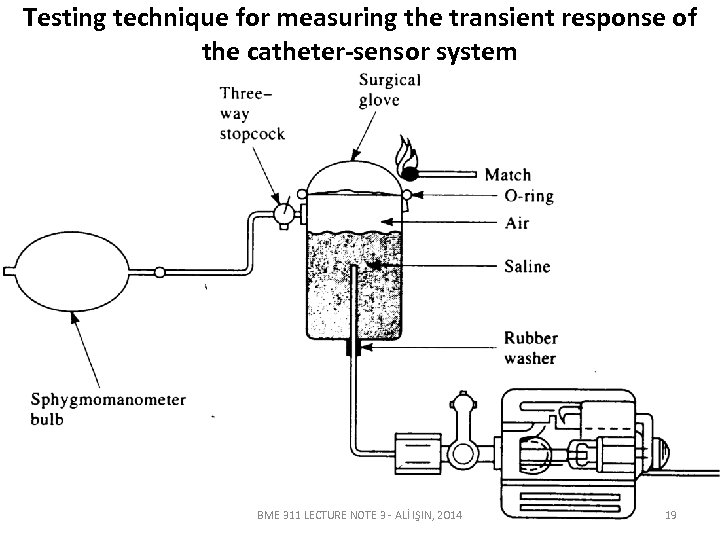 Testing technique for measuring the transient response of the catheter-sensor system

Three-way stopcock

Surgical glove

Match

O-ring

Air

Saline

Rubber washer

Sphygmomanometer bulb

BME 311 LECTURE NOTE 3 - ALİ IŞIN, 2014

19