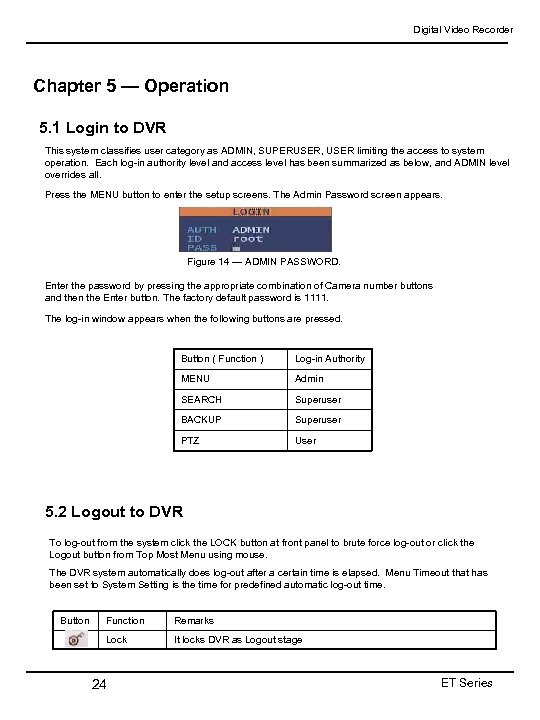 Digital Video Recorder

Chapter 5 — Operation

5.1 Login to DVR

This system classifies user category as ADMIN, SUPERUSER, USER limiting the access to system operation. Each log-in authority level and access level has been summarized as below, and ADMIN level overrides all.

Press the MENU button to enter the setup screens. The Admin Password screen appears.

LOGIN
AUTH ADMIN
ID root
PASS

Figure 14 — ADMIN PASSWORD.

Enter the password by pressing the appropriate combination of Camera number buttons and then the Enter button. The factory default password is 1111.

The log-in window appears when the following buttons are pressed.

| Button ( Function ) | Log-in Authority |
|---|---|
| MENU | Admin |
| SEARCH | Superuser |
| BACKUP | Superuser |
| PTZ | User |

5.2 Logout to DVR

To log-out from the system click the LOCK button at front panel to brute force log-out or click the Logout button from Top Most Menu using mouse.

The DVR system automatically does log-out after a certain time is elapsed. Menu Timeout that has been set to System Setting is the time for predefined automatic log-out time.

| Button | Function | Remarks |
|---|---|---|
| | Lock | It locks DVR as Logout stage |

24

ET Series