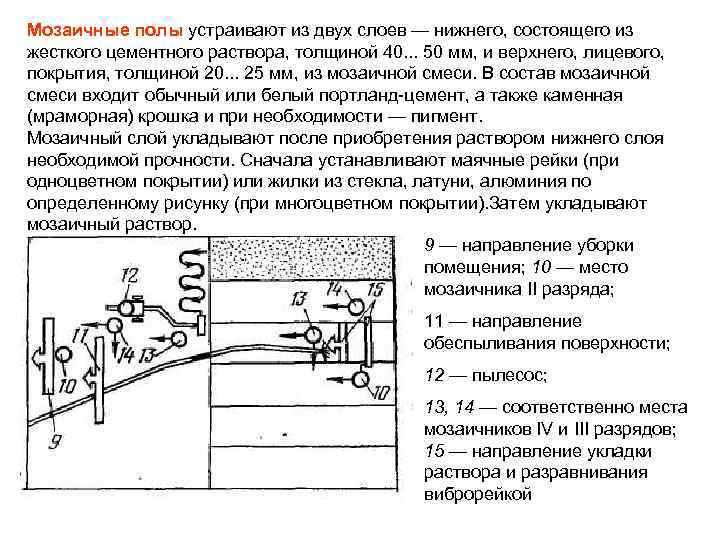 Мозаичные полы устраивают из двух слоев — нижнего, состоящего из жесткого цементного раствора, толщиной 40... 50 мм, и верхнего, лицевого, покрытия, толщиной 20... 25 мм, из мозаичной смеси. В состав мозаичной смеси входит обычный или белый портланд-цемент, а также каменная (мраморная) крошка и при необходимости — пигмент.
Мозаичный слой укладывают после приобретения раствором нижнего слоя необходимой прочности. Сначала устанавливают маячные рейки (при одноцветном покрытии) или жилки из стекла, латуни, алюминия по определенному рисунку (при многоцветном покрытии).Затем укладывают мозаичный раствор.

12
11
14
13
10
9
13
14
15
10

9 — направление уборки помещения; 10 — место мозаичника II разряда;

11 — направление обеспыливания поверхности;

12 — пылесос;

13, 14 — соответственно места мозаичников IV и III разрядов;
15 — направление укладки раствора и разравнивания виброрейкой