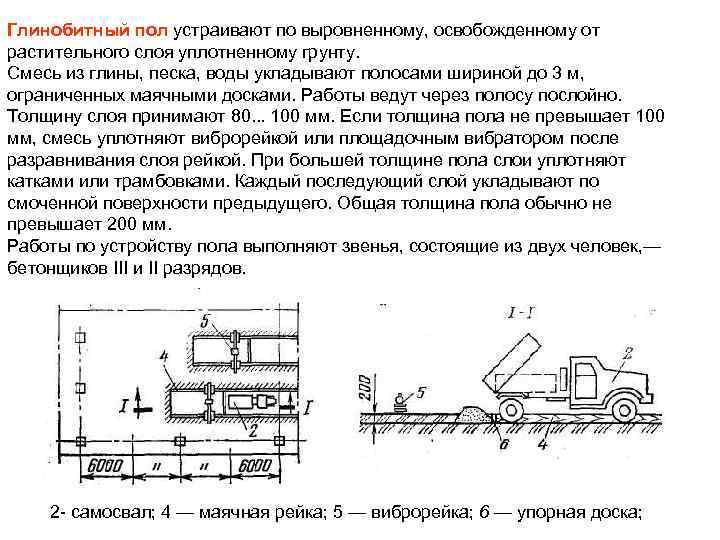 Глинобитный пол устраивают по выровненному, освобожденному от растительного слоя уплотненному грунту.
Смесь из глины, песка, воды укладывают полосами шириной до 3 м, ограниченных маячными досками. Работы ведут через полосу послойно. Толщину слоя принимают 80... 100 мм. Если толщина пола не превышает 100 мм, смесь уплотняют виброрейкой или площадочным вибратором после разравнивания слоя рейкой. При большей толщине пола слои уплотняют катками или трамбовками. Каждый последующий слой укладывают по смоченной поверхности предыдущего. Общая толщина пола обычно не превышает 200 мм.
Работы по устройству пола выполняют звенья, состоящие из двух человек,— бетонщиков III и II разрядов.

5
4
I
I
2
6000
"
"
6000

I - I
2
200
5
6
4

2- самосвал; 4 — маячная рейка; 5 — виброрейка; 6 — упорная доска;