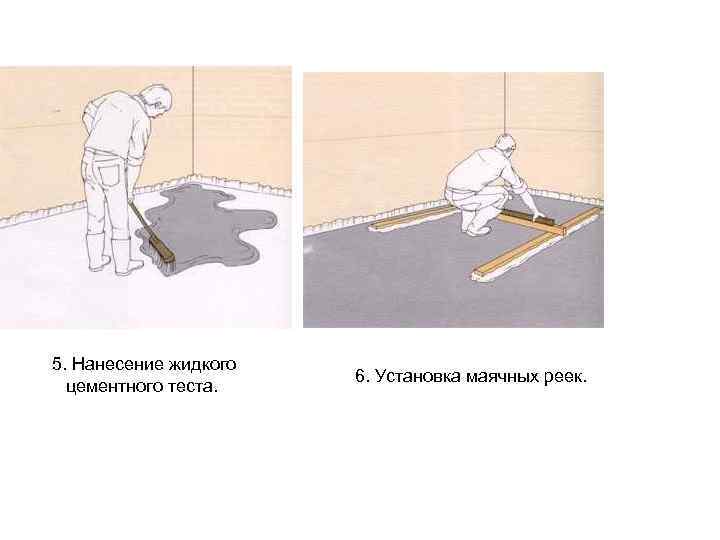 5. Нанесение жидкого цементного теста.

6. Установка маячных реек.