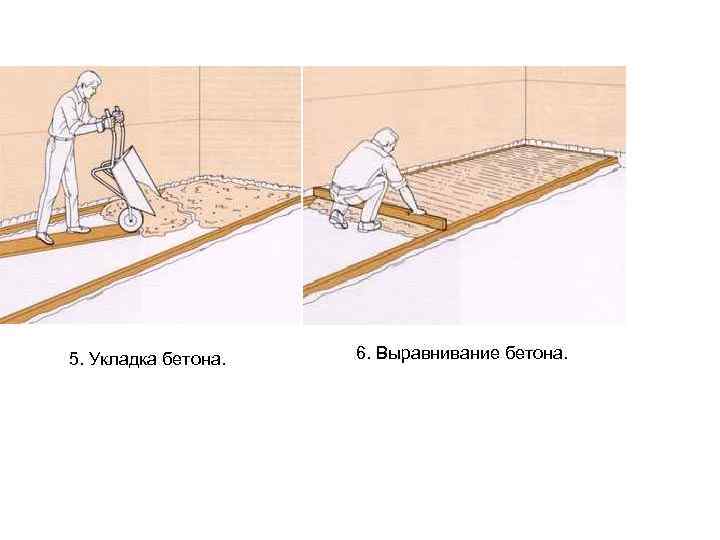 5. Укладка бетона.

6. Выравнивание бетона.