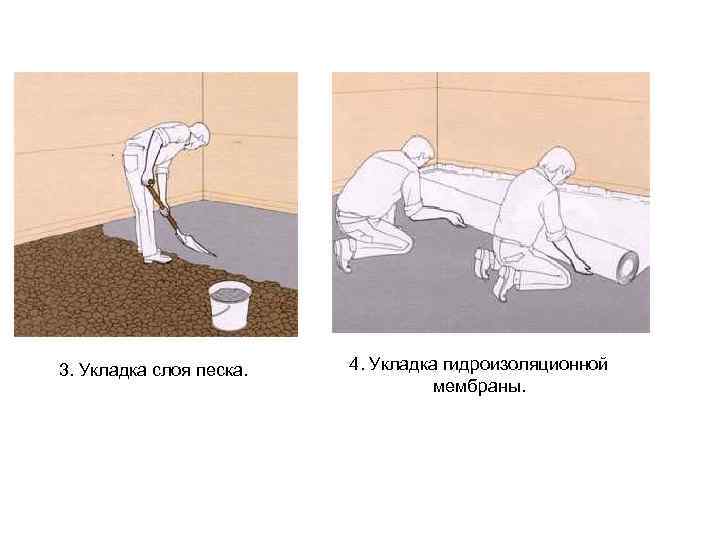 3. Укладка слоя песка.

4. Укладка гидроизоляционной мембраны.