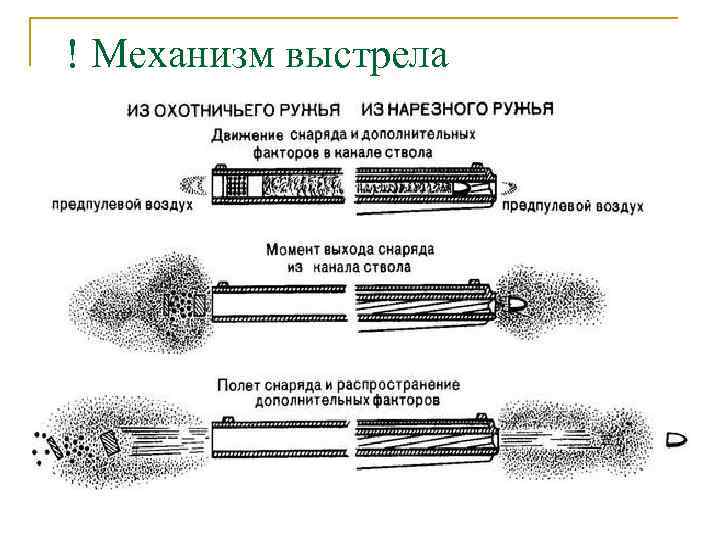 ! Механизм выстрела

ИЗ ОХОТНИЧЬЕГО РУЖЬЯ ИЗ НАРЕЗНОГО РУЖЬЯ

Движение снаряда и дополнительных факторов в канале ствола

предпулевой воздух

предпулевой воздух

Момент выхода снаряда из канала ствола

Полет снаряда и распространение дополнительных факторов