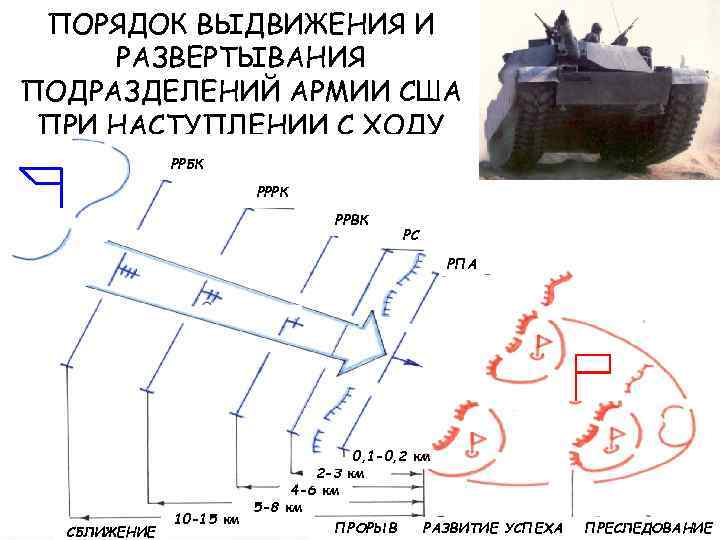 ПОРЯДОК ВЫДВИЖЕНИЯ И РАЗВЕРТЫВАНИЯ ПОДРАЗДЕЛЕНИЙ АРМИИ США ПРИ НАСТУПЛЕНИИ С ХОДУ

РРБК

РРРК

РРВК

РС

РПА

0,1-0,2 км

2-3 км

4-6 км

5-8 км

10-15 км

СБЛИЖЕНИЕ

ПРОРЫВ

РАЗВИТИЕ УСПЕХА

ПРЕСЛЕДОВАНИЕ