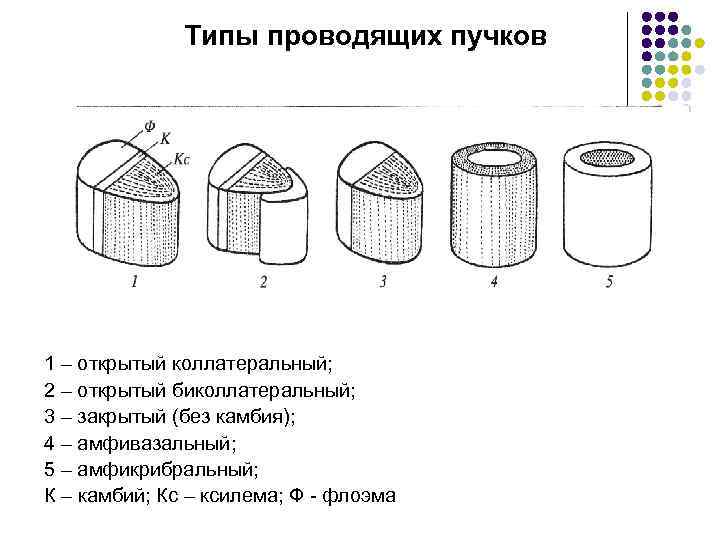 Типы проводящих пучков

Ф
К
Кс

1 2 3 4 5

1 – открытый коллатеральный;
2 – открытый биколлатеральный;
3 – закрытый (без камбия);
4 – амфивазальный;
5 – амфикрибральный;
К – камбий; Кс – ксилема; Ф - флоэма