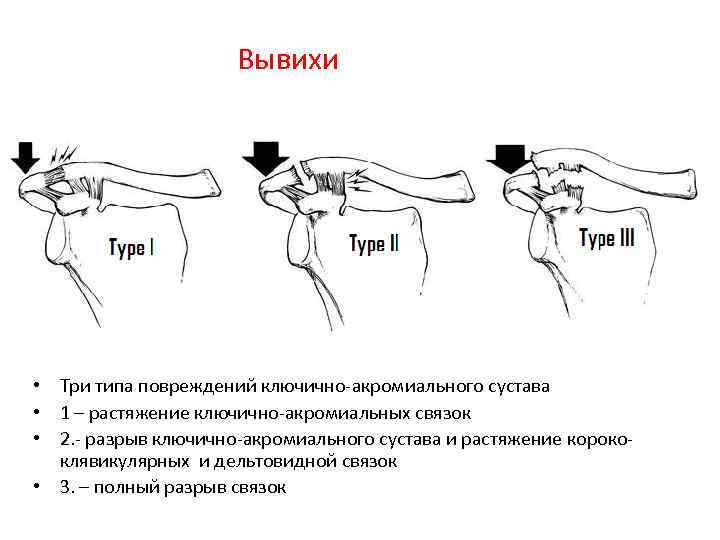 Вывихи

Type I

Type II

Type III

• Три типа повреждений ключично-акромиального сустава
• 1 – растяжение ключично-акромиальных связок
• 2.- разрыв ключично-акромиального сустава и растяжение короко-клявикулярных и дельтовидной связок
• 3. – полный разрыв связок