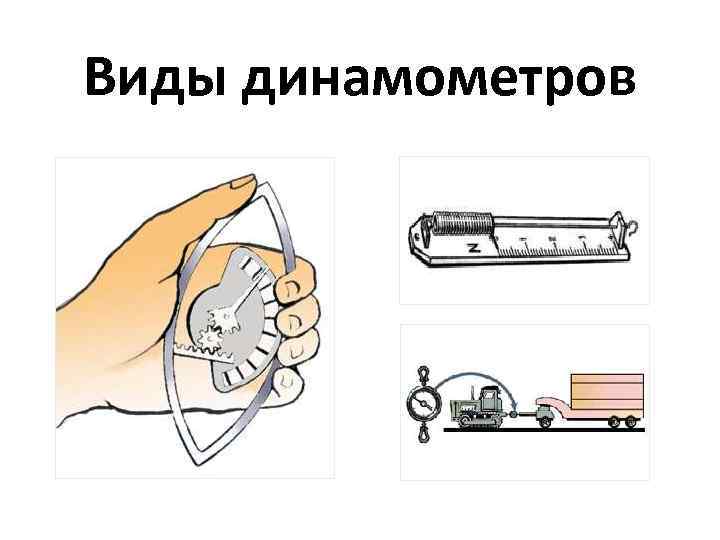 Виды динамометров

N