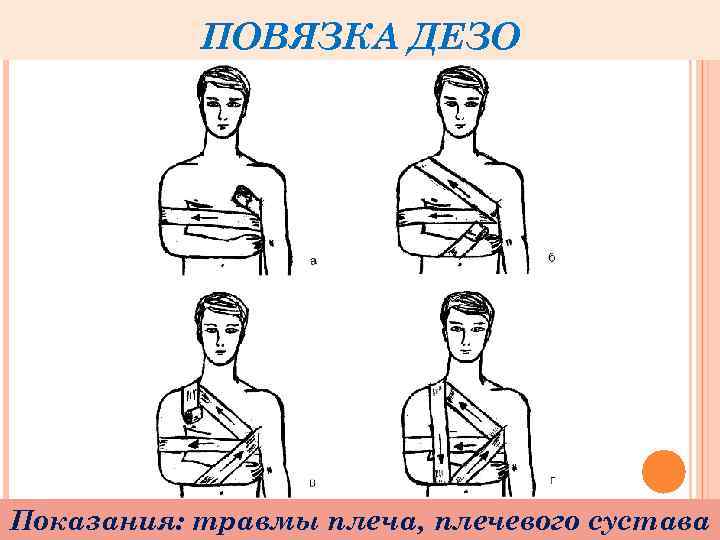 ПОВЯЗКА ДЕЗО

а

б

в

г

Показания: травмы плеча, плечевого сустава