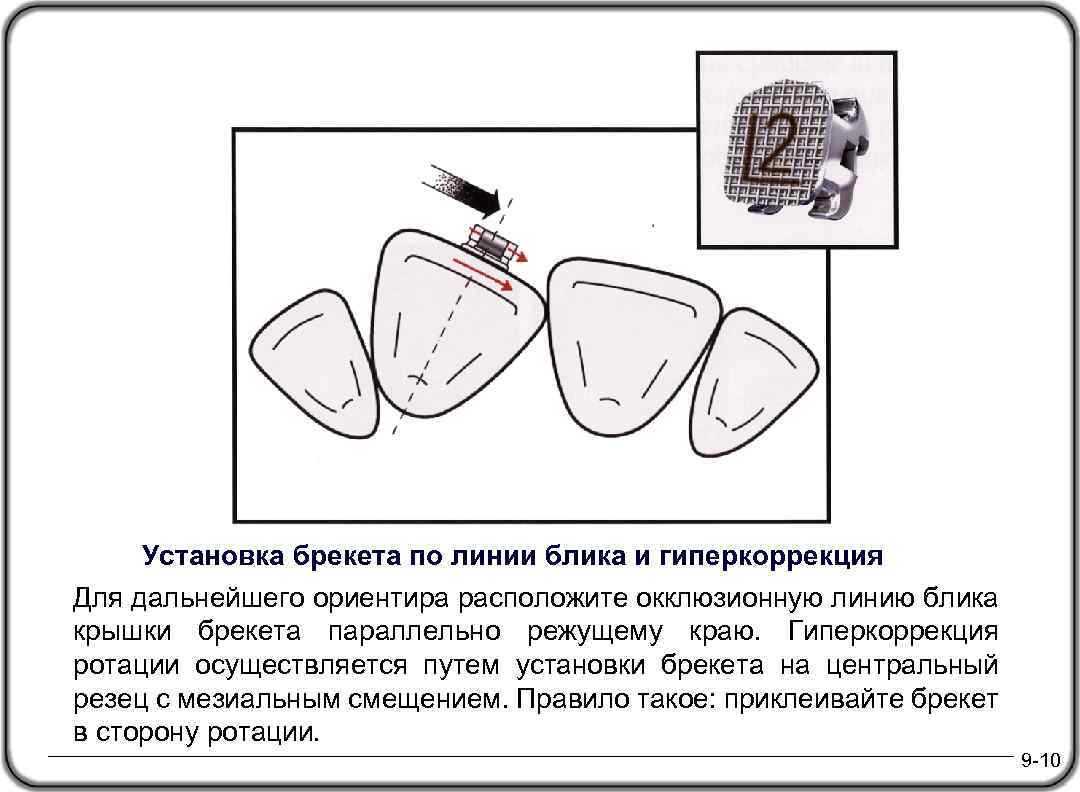 L2

Установка брекета по линии блика и гиперкоррекция

Для дальнейшего ориентира расположите окклюзионную линию блика крышки брекета параллельно режущему краю. Гиперкоррекция ротации осуществляется путем установки брекета на центральный резец с мезиальным смещением. Правило такое: приклеивайте брекет в сторону ротации.

9-10