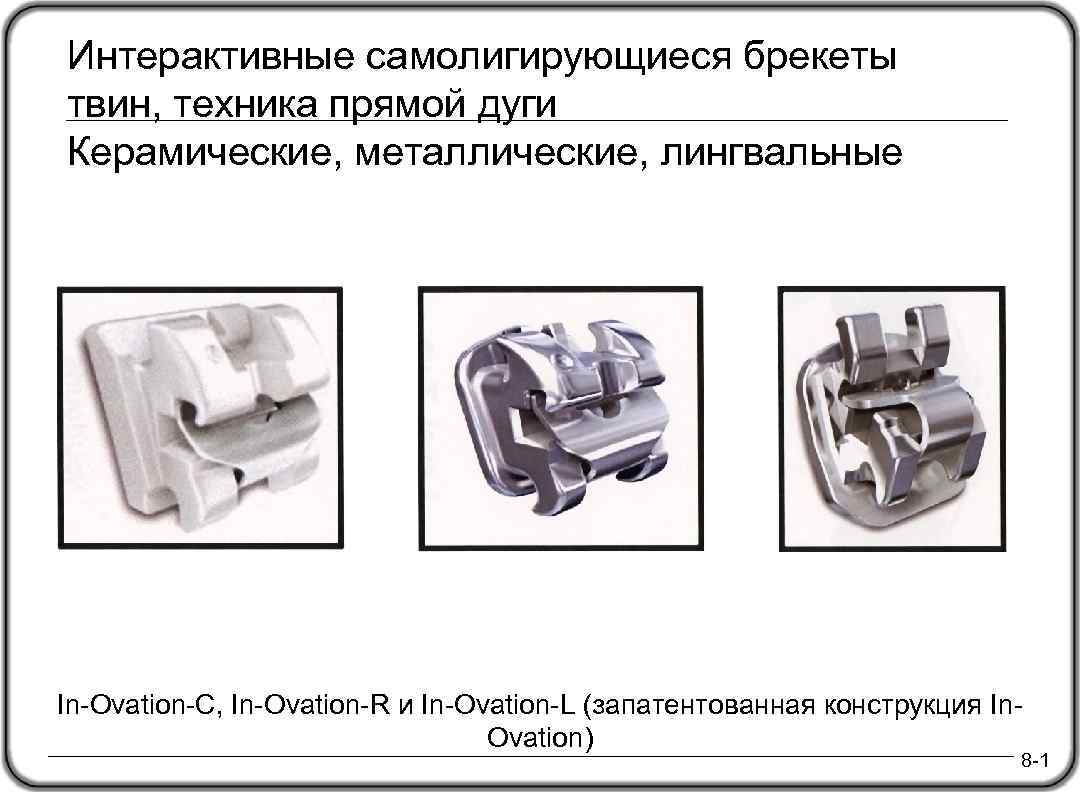 Интерактивные самолигирующиеся брекеты твин, техника прямой дуги

Керамические, металлические, лингвальные

In-Ovation-C, In-Ovation-R и In-Ovation-L (запатентованная конструкция In-Ovation)

8-1