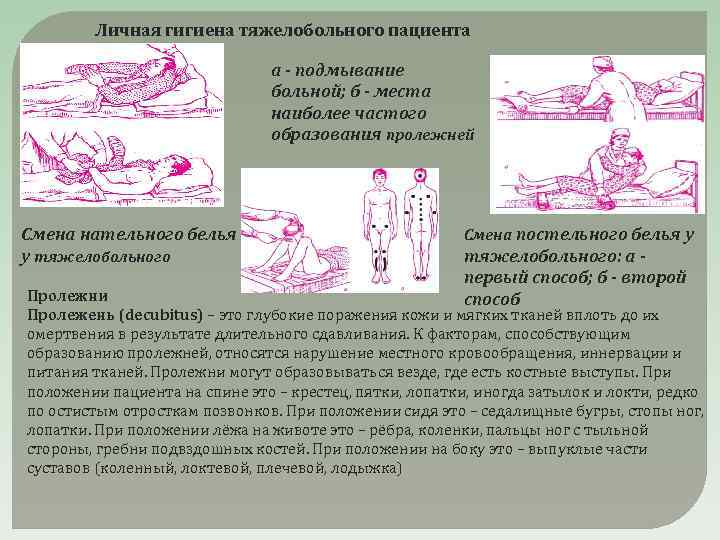 Личная гигиена тяжелобольного пациента

а - подмывание больной; б - места наиболее частого образования пролежней

Смена нательного белья у тяжелобольного

Смена постельного белья у тяжелобольного: а - первый способ; б - второй способ

Пролежни
Пролежень (decubitus) – это глубокие поражения кожи и мягких тканей вплоть до их омертвения в результате длительного сдавливания. К факторам, способствующим образованию пролежней, относятся нарушение местного кровообращения, иннервации и питания тканей. Пролежни могут образовываться везде, где есть костные выступы. При положении пациента на спине это – крестец, пятки, лопатки, иногда затылок и локти, редко по остистым отросткам позвонков. При положении сидя это – седалищные бугры, стопы ног, лопатки. При положении лёжа на животе это – рёбра, коленки, пальцы ног с тыльной стороны, гребни подвздошных костей. При положении на боку это – выпуклые части суставов (коленный, локтевой, плечевой, лодыжка)