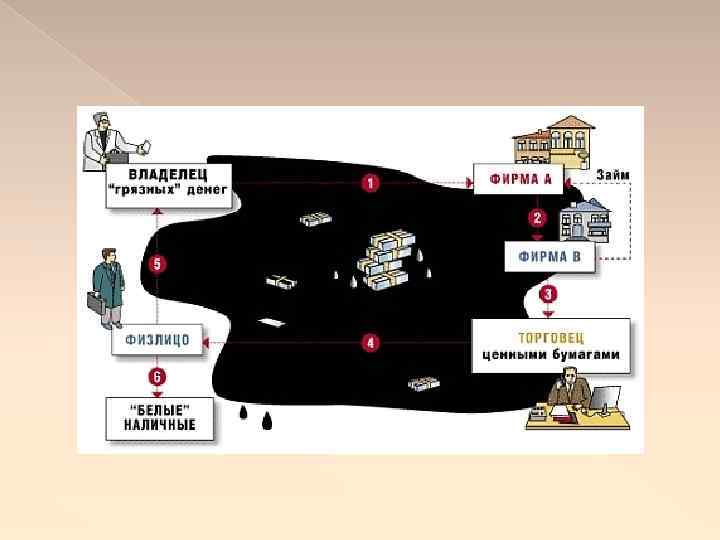 ВЛАДЕЛЕЦ "грязных" денег

1

ФИРМА А

Займ

2

ФИРМА В

3

ТОРГОВЕЦ ценными бумагами

4

ФИЗЛИЦО

5

6

"БЕЛЫЕ" НАЛИЧНЫЕ