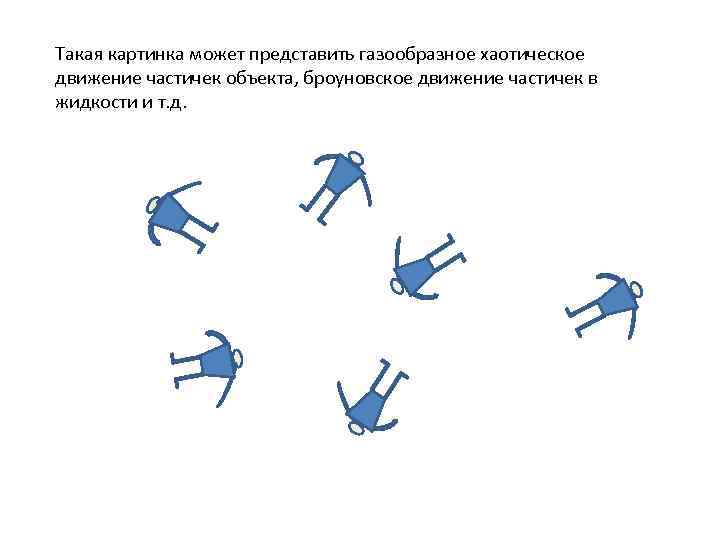 Такая картинка может представить газообразное хаотическое движение частичек объекта, броуновское движение частичек в жидкости и т.д.