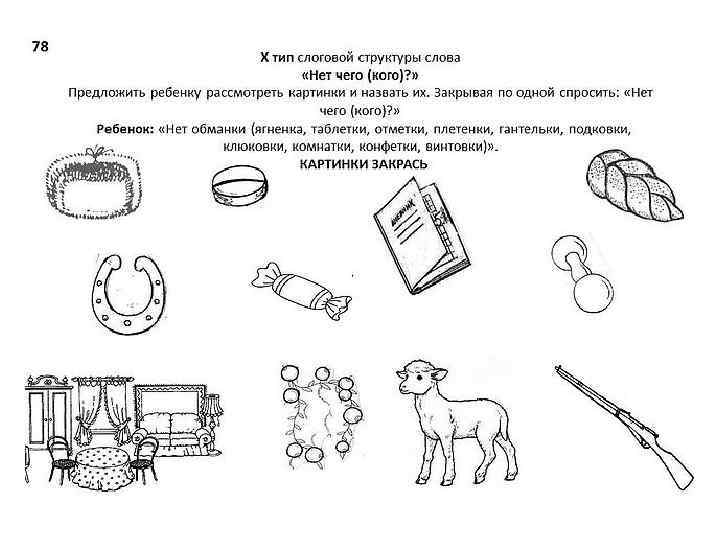 78

X тип слоговой структуры слова
«Нет чего (кого)?»
Предложить ребенку рассмотреть картинки и назвать их. Закрывая по одной спросить: «Нет чего (кого)?»
Ребенок: «Нет обманки (ягненка, таблетки, отметки, плетенки, гантельки, подковки, клюковки, комнатки, конфетки, винтовки)».
КАРТИНКИ ЗАКРАСЬ

ДНЕВНИК