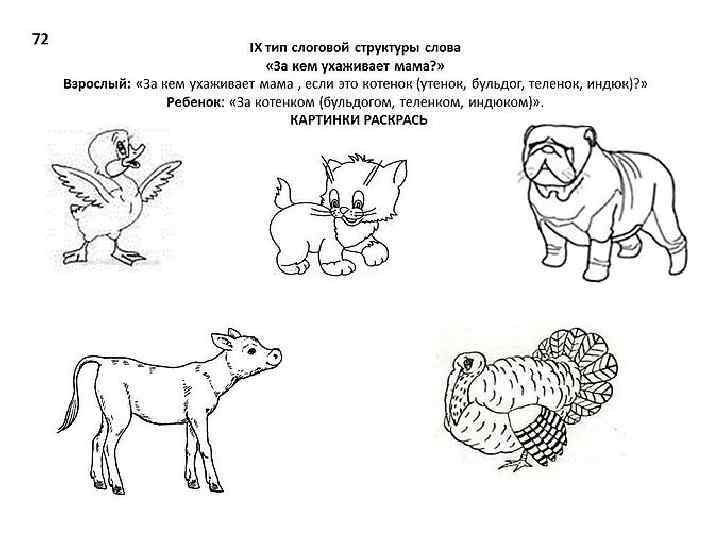 72

IX тип слоговой структуры слова
«За кем ухаживает мама?»
Взрослый: «За кем ухаживает мама , если это котенок (утенок, бульдог, теленок, индюк)?»
Ребенок: «За котенком (бульдогом, теленком, индюком)».
КАРТИНКИ РАСКРАСЬ