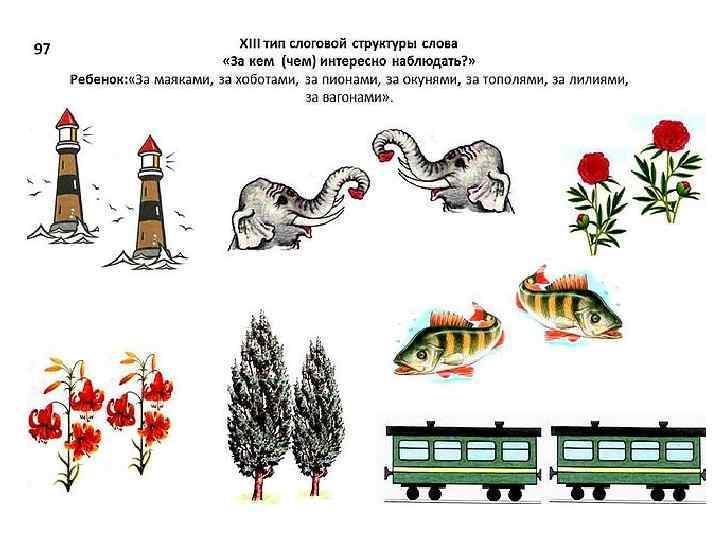 97

XIII тип слоговой структуры слова
«За кем (чем) интересно наблюдать?»
Ребенок:«За маяками, за хоботами, за пионами, за окунями, за тополями, за лилиями, за вагонами».