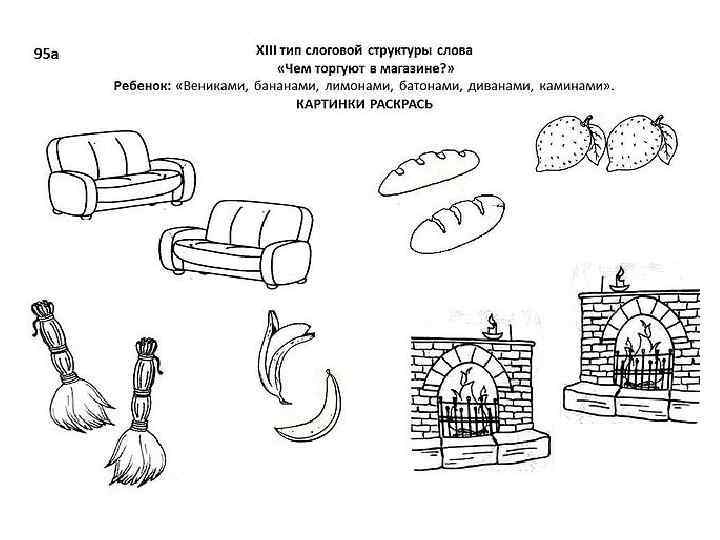 95а

XIII тип слоговой структуры слова
«Чем торгуют в магазине?»
Ребенок: «Вениками, бананами, лимонами, батонами, диванами, каминами».
КАРТИНКИ РАСКРАСЬ