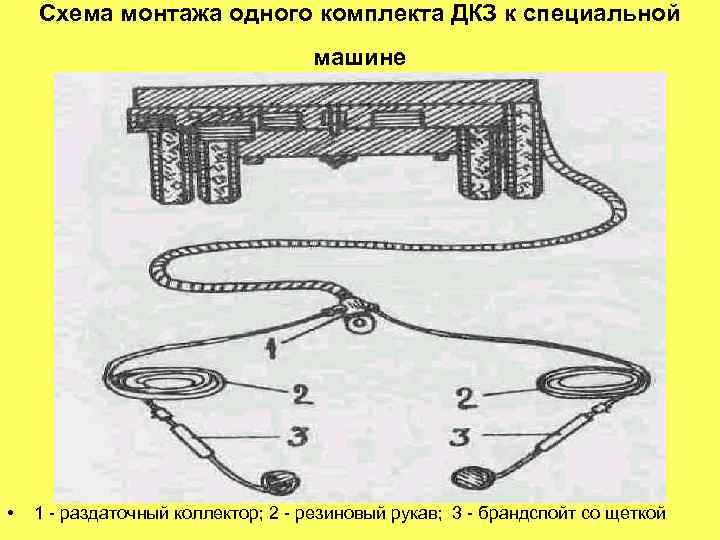 Схема монтажа одного комплекта ДКЗ к специальной машине

1

2

2

3

3

• 1 - раздаточный коллектор; 2 - резиновый рукав; 3 - брандспойт со щеткой