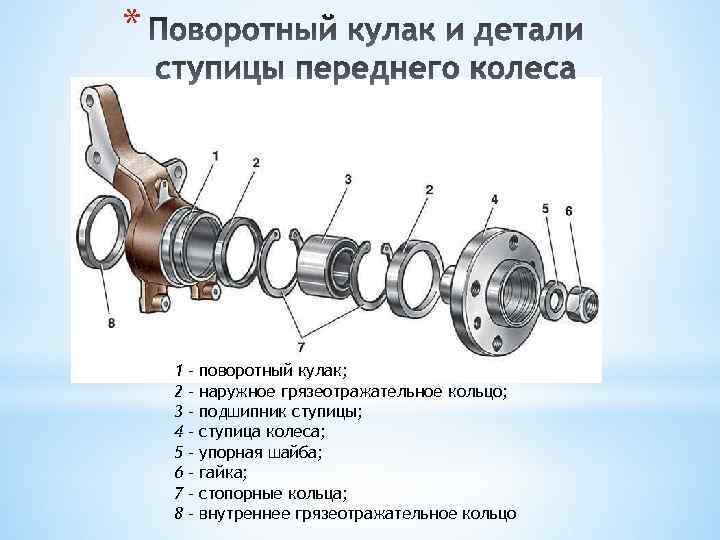 * Поворотный кулак и детали ступицы переднего колеса

1
2
3
2
4
5
6
8
7

1 - поворотный кулак;
2 - наружное грязеотражательное кольцо;
3 - подшипник ступицы;
4 - ступица колеса;
5 - упорная шайба;
6 - гайка;
7 - стопорные кольца;
8 - внутреннее грязеотражательное кольцо