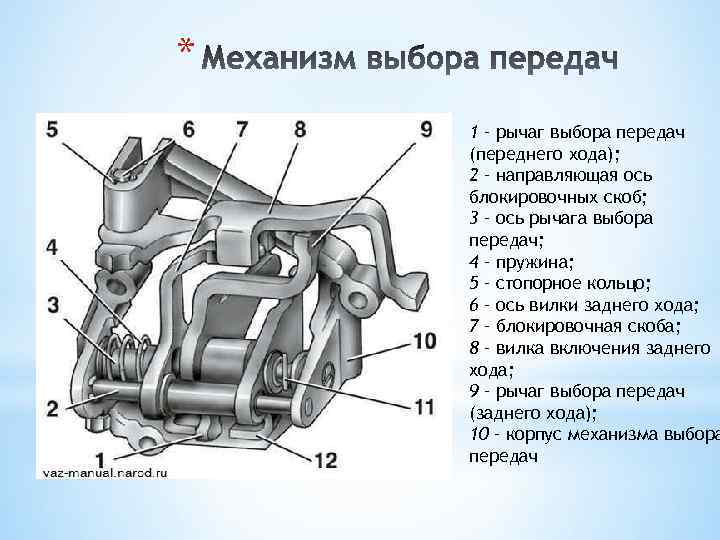 * Механизм выбора передач

5
6
7
8
9
4
3
10
2
11
1
12
vaz-manual.narod.ru

1 - рычаг выбора передач (переднего хода);
2 - направляющая ось блокировочных скоб;
3 - ось рычага выбора передач;
4 - пружина;
5 - стопорное кольцо;
6 - ось вилки заднего хода;
7 - блокировочная скоба;
8 - вилка включения заднего хода;
9 - рычаг выбора передач (заднего хода);
10 - корпус механизма выбора передач