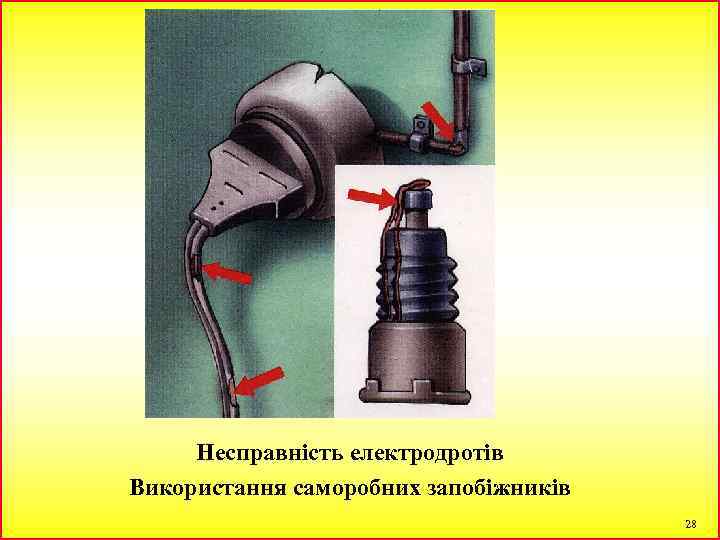 Несправність електродротів
Використання саморобних запобіжників

28