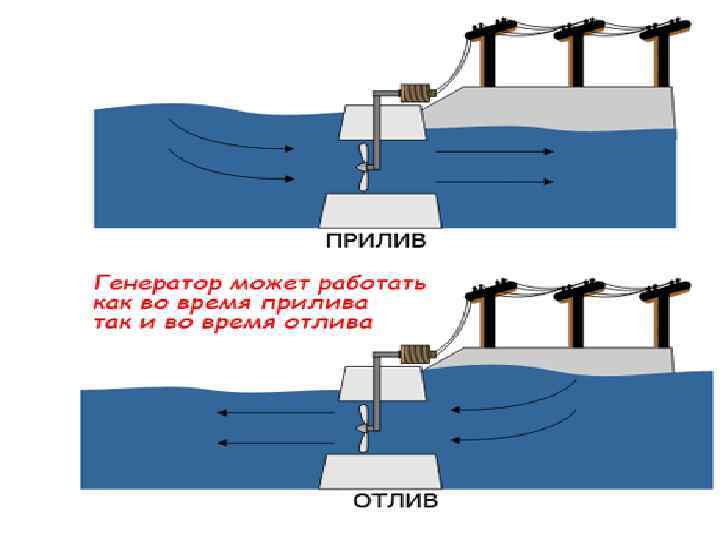 ПРИЛИВ

Генератор может работать как во время прилива так и во время отлива

ОТЛИВ