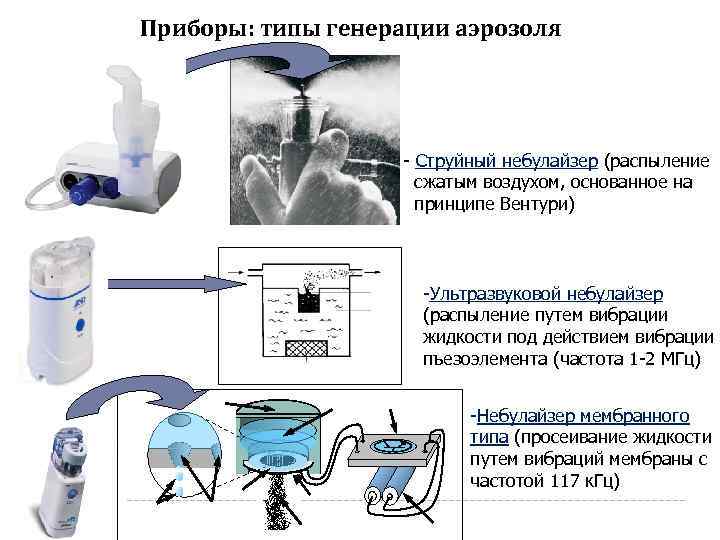 Приборы: типы генерации аэрозоля

- Струйный небулайзер (распыление сжатым воздухом, основанное на принципе Вентури)

-Ультразвуковой небулайзер (распыление путем вибрации жидкости под действием вибрации пьезоэлемента (частота 1-2 МГц)

-Небулайзер мембранного типа (просеивание жидкости путем вибраций мембраны с частотой 117 кГц)