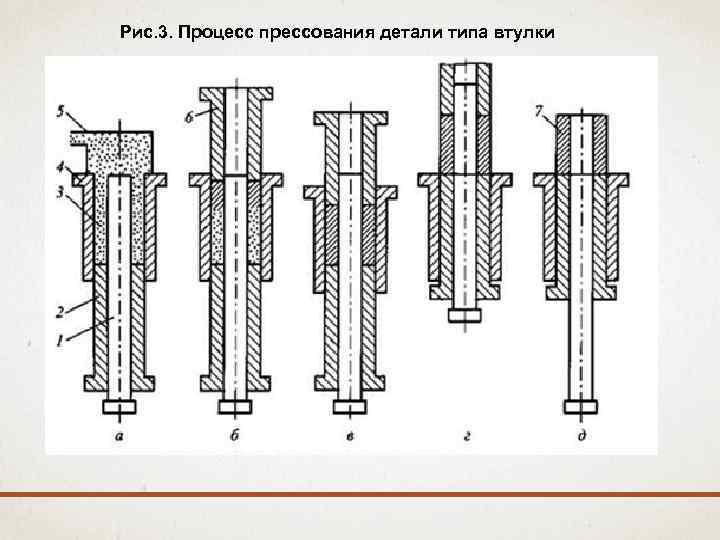 Рис.3. Процесс прессования детали типа втулки

5
4
3
2
1
6
7

а
б
в
г
д