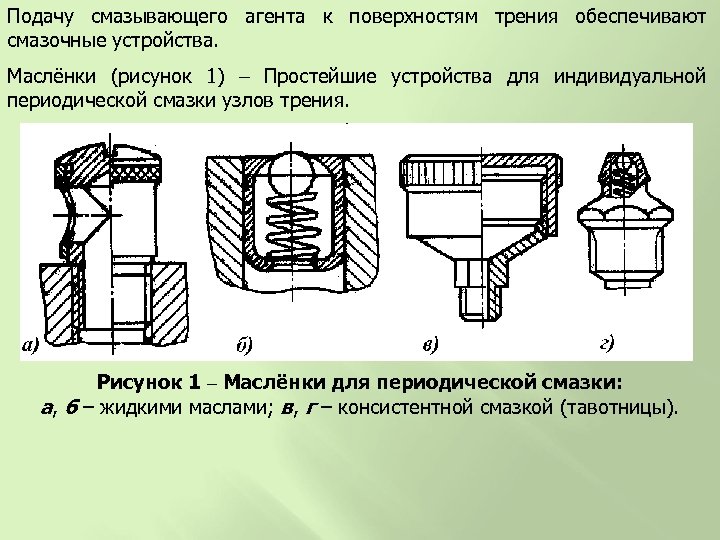 Подачу смазывающего агента к поверхностям трения обеспечивают смазочные устройства.

Маслёнки (рисунок 1) – Простейшие устройства для индивидуальной периодической смазки узлов трения.

а)

б)

в)

г)

Рисунок 1 – Маслёнки для периодической смазки:
а, б – жидкими маслами; в, г – консистентной смазкой (тавотницы).