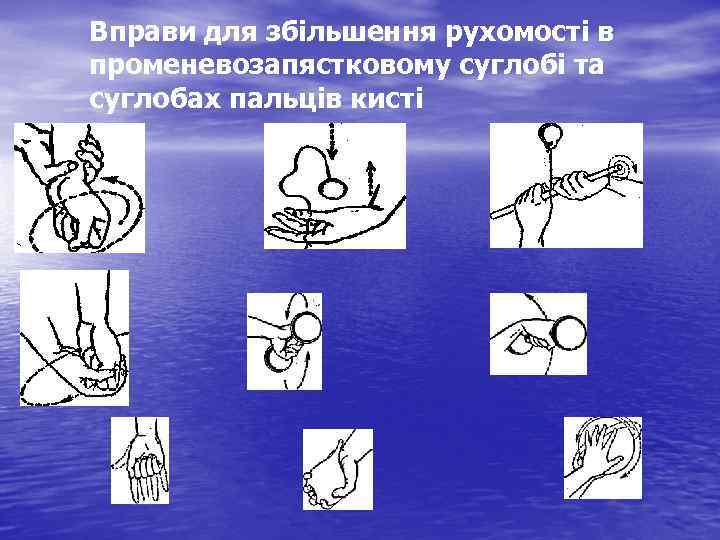 Вправи для збільшення рухомості в променевозапястковому суглобі та суглобах пальців кисті