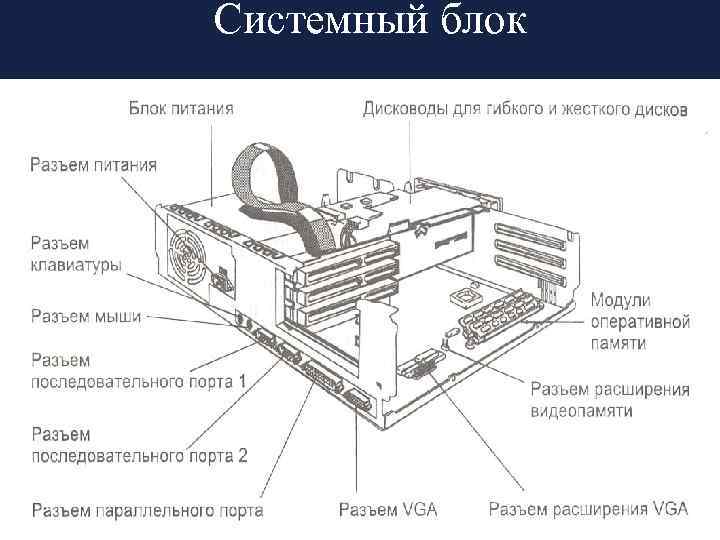 Системный блок

Блок питания

Дисководы для гибкого и жесткого дисков

Разъем питания

Разъем клавиатуры

Разъем мыши

Разъем последовательного порта 1

Разъем последовательного порта 2

Разъем параллельного порта

Модули оперативной памяти

Разъем расширения видеопамяти

Разъем VGA

Разъем расширения VGA