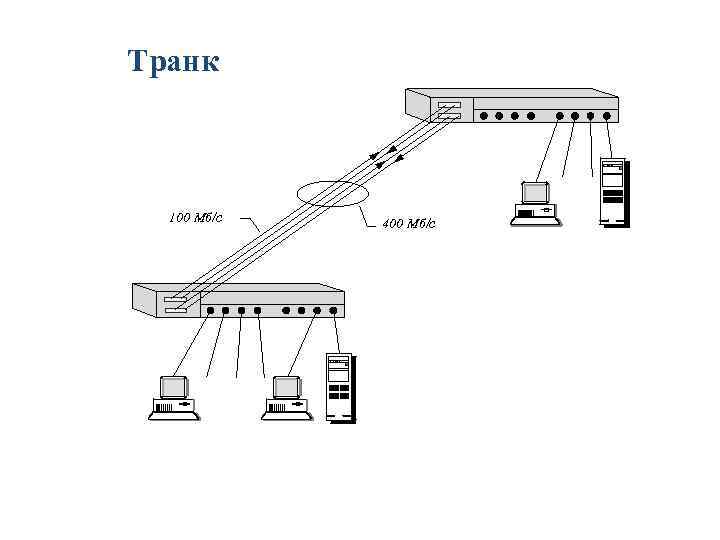 Транк

100 Мб/с

400 Мб/с