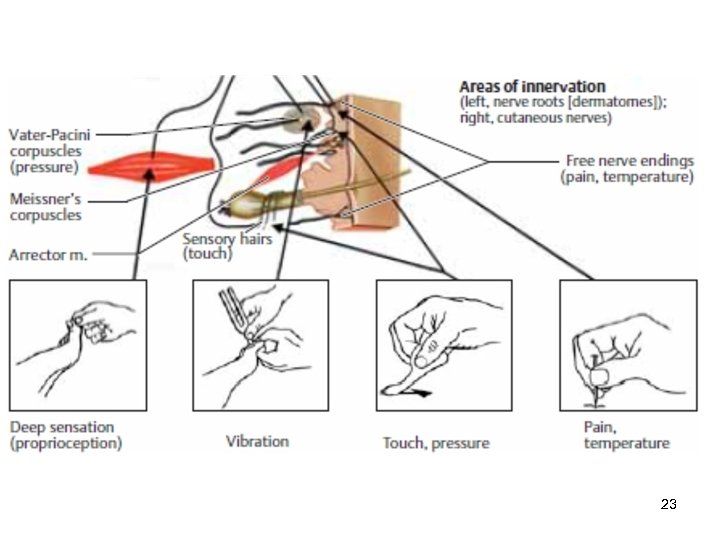 Areas of innervation
(left, nerve roots [dermatomes]); right, cutaneous nerves)

Vater-Pacini corpuscles (pressure)

Meissner's corpuscles

Arrector m.

Sensory hairs (touch)

Free nerve endings (pain, temperature)

Deep sensation (proprioception)

Vibration

Touch, pressure

Pain, temperature

23